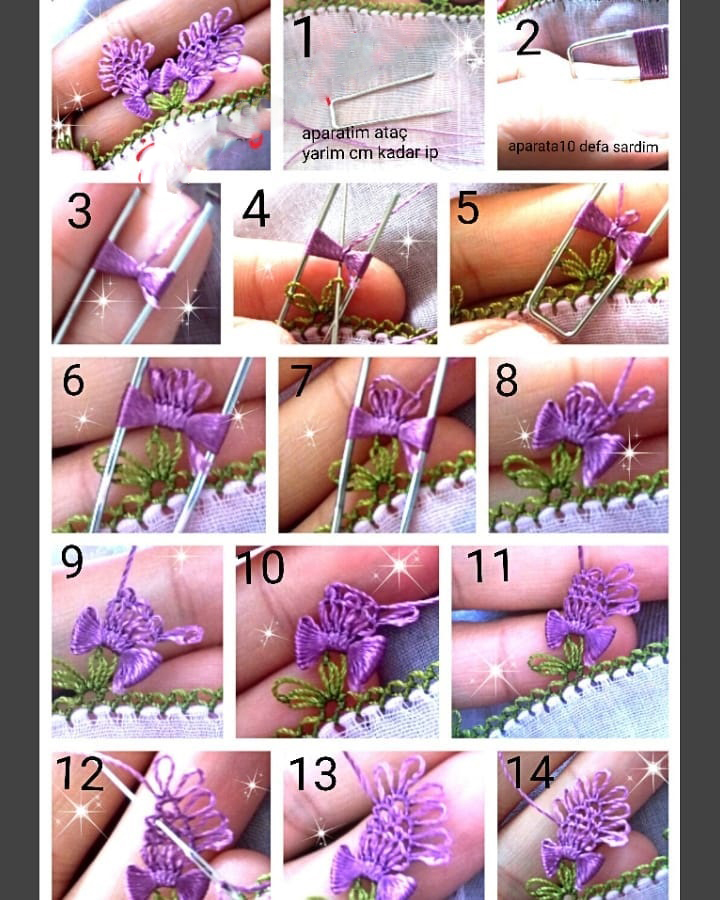 1
aparatim ataç
yarim cm kadar ip

2
aparata10 defa sardim

3

4

5

6

7

8

9

10

11

12

13

14